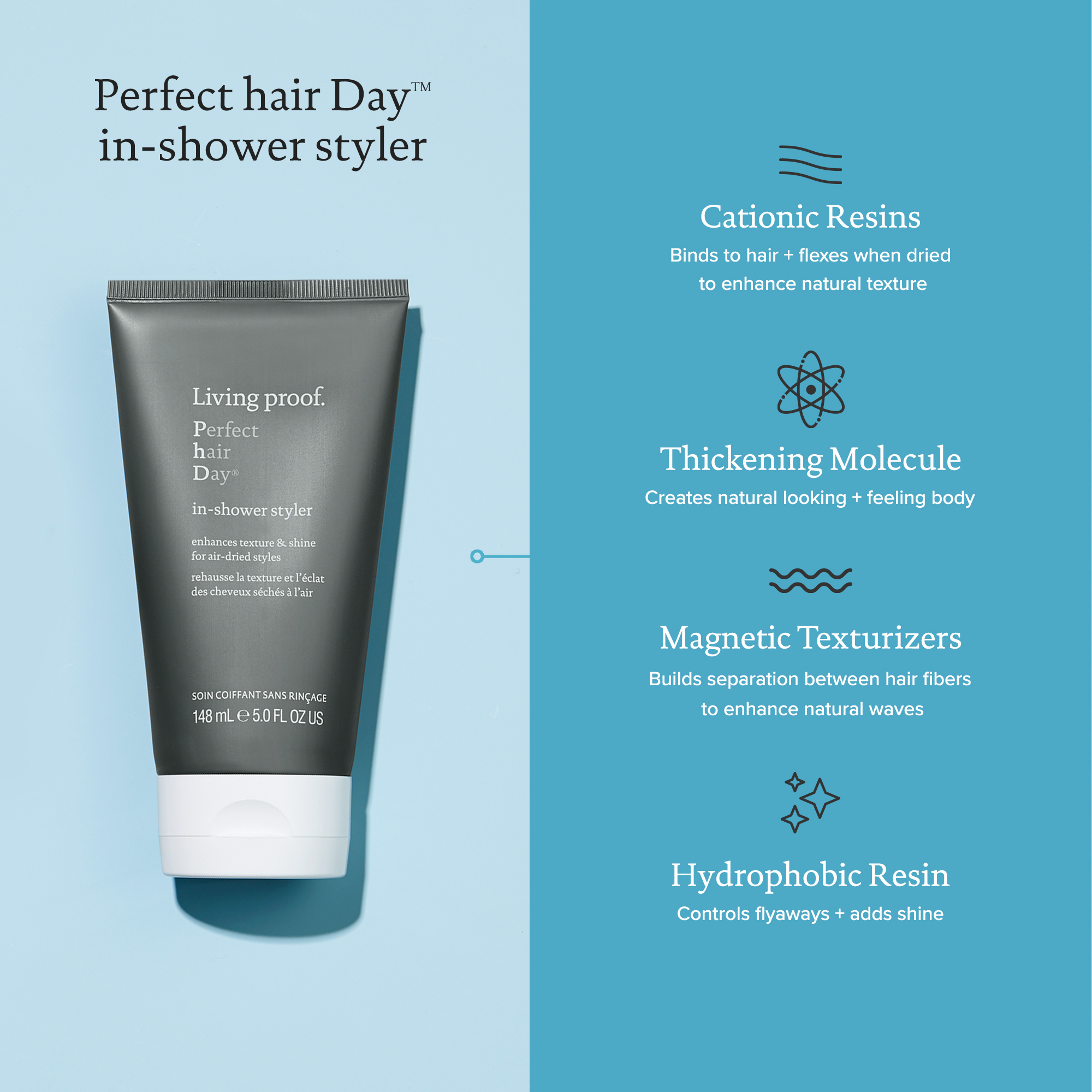 Perfect hair Day™
in-shower styler

Living proof.
Perfect
hair
Day®

in-shower styler

enhances texture & shine for air-dried styles

rehausse la texture et l'éclat des cheveux séchés à l'air

SOIN COIFFANT SANS RINÇAGE
148 mL ℮ 5.0 FL OZ US

Cationic Resins
Binds to hair + flexes when dried to enhance natural texture

Thickening Molecule
Creates natural looking + feeling body

Magnetic Texturizers
Builds separation between hair fibers to enhance natural waves

Hydrophobic Resin
Controls flyaways + adds shine