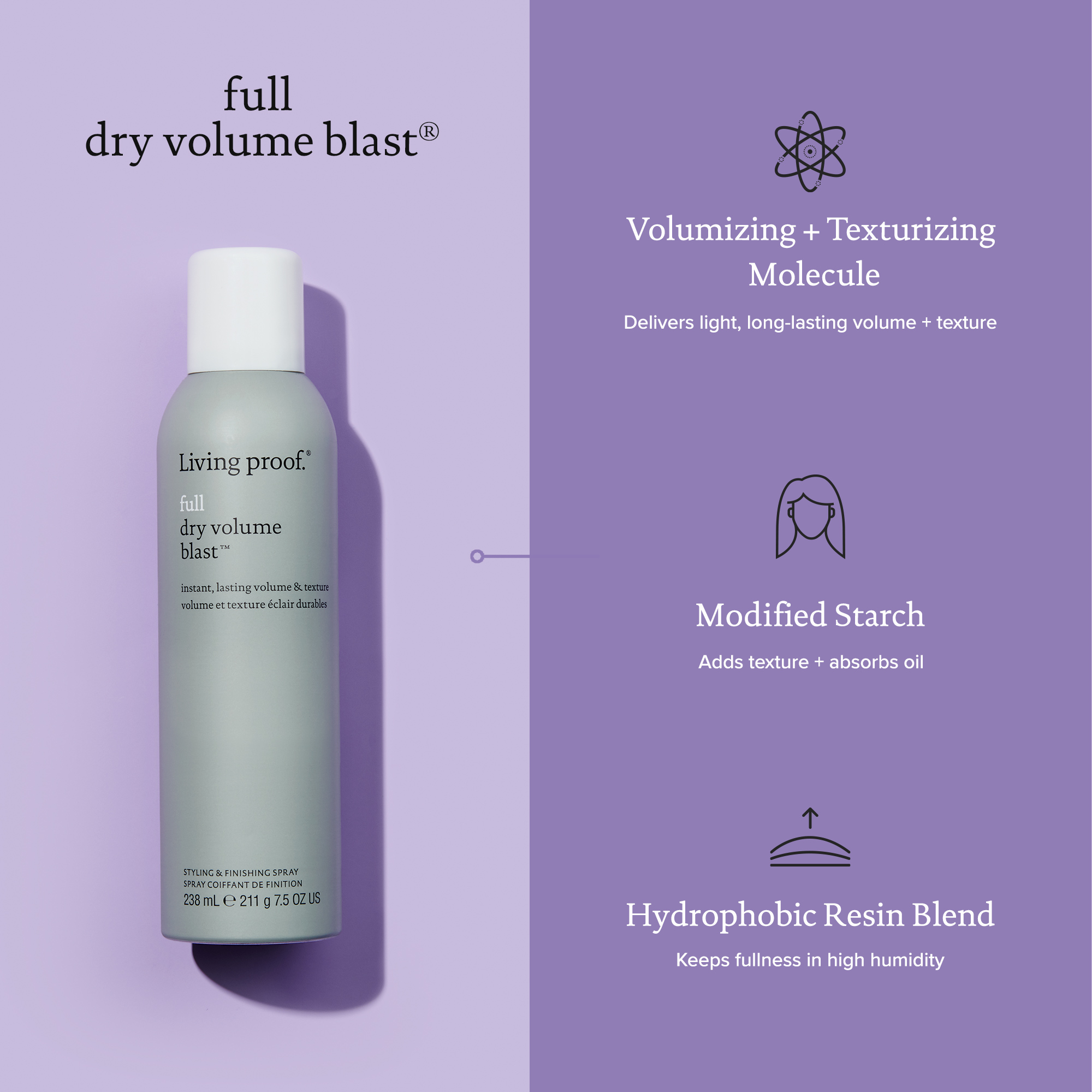 full
dry volume blast®

Living proof.®

full
dry volume
blast™

instant, lasting volume & texture
volume et texture éclair durables

STYLING & FINISHING SPRAY
SPRAY COIFFANT DE FINITION
238 mL ℮ 211 g 7.5 OZ US

Volumizing + Texturizing Molecule

Delivers light, long-lasting volume + texture

Modified Starch

Adds texture + absorbs oil

Hydrophobic Resin Blend

Keeps fullness in high humidity