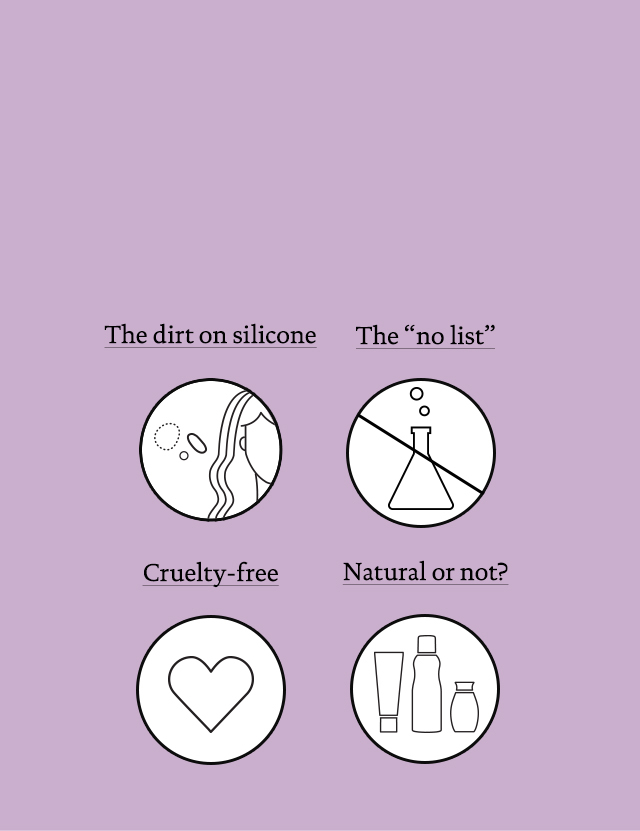 The dirt on silicone

The "no list"

Cruelty-free

Natural or not?