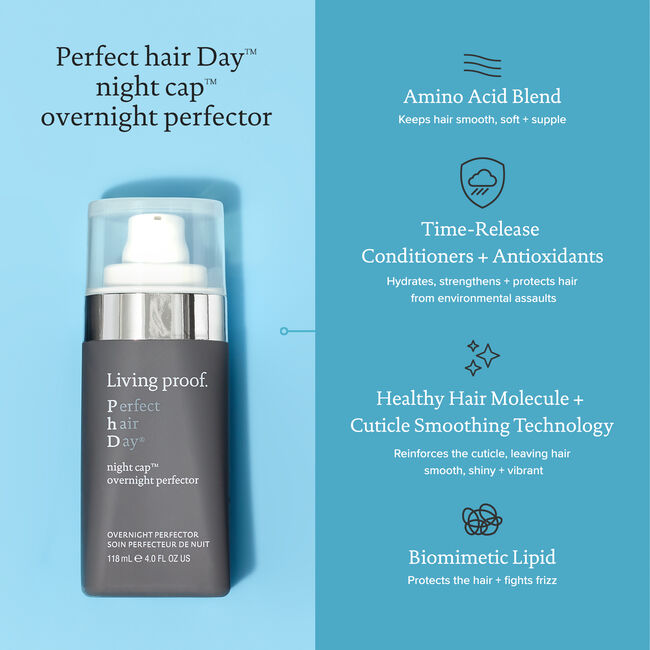 Perfect hair Day™
night cap™
overnight perfector

Living proof.
Perfect
hair
Day®
night cap™
overnight perfector

OVERNIGHT PERFECTOR
SOIN PERFECTEUR DE NUIT
118 mL ℮ 4.0 FL OZ US

Amino Acid Blend
Keeps hair smooth, soft + supple

Time-Release Conditioners + Antioxidants
Hydrates, strengthens + protects hair from environmental assaults

Healthy Hair Molecule + Cuticle Smoothing Technology
Reinforces the cuticle, leaving hair smooth, shiny + vibrant

Biomimetic Lipid
Protects the hair + fights frizz